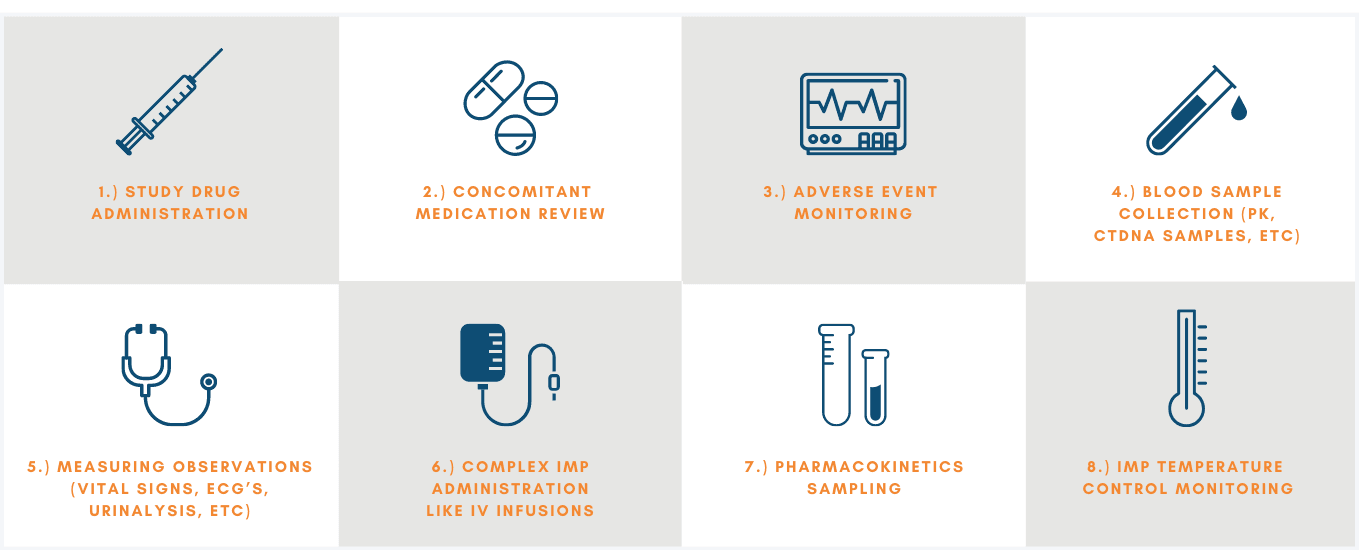 1.) STUDY DRUG ADMINISTRATION

2.) CONCOMITANT MEDICATION REVIEW

3.) ADVERSE EVENT MONITORING

4.) BLOOD SAMPLE COLLECTION (PK, CTDNA SAMPLES, ETC)

5.) MEASURING OBSERVATIONS (VITAL SIGNS, ECG'S, URINALYSIS, ETC)

6.) COMPLEX IMP ADMINISTRATION LIKE IV INFUSIONS

7.) PHARMACOKINETICS SAMPLING

8.) IMP TEMPERATURE CONTROL MONITORING